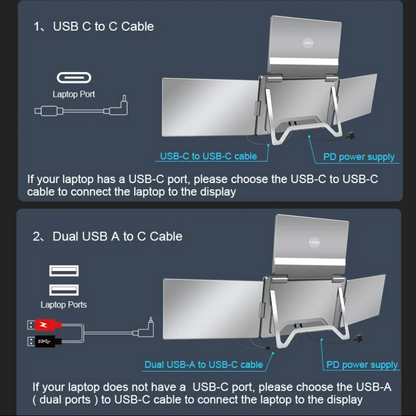 1、USB C to C Cable

Laptop Port

LOGO

USB-C to USB-C cable

PD power supply

If your laptop has a USB-C port, please choose the USB-C to USB-C cable to connect the laptop to the display

2、Dual USB A to C Cable

Laptop Ports

LOGO

Dual USB-A to USB-C cable

PD power supply

If your laptop does not have a USB-C port, please choose the USB-A ( dual ports ) to USB-C cable to connect the laptop to the display