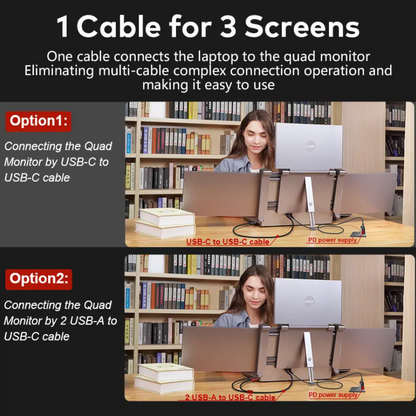 1 Cable for 3 Screens

One cable connects the laptop to the quad monitor Eliminating multi-cable complex connection operation and making it easy to use

Option1:

Connecting the Quad Monitor by USB-C to USB-C cable

USB-C to USB-C cable

PD power supply

Option2:

Connecting the Quad Monitor by 2 USB-A to USB-C cable

2 USB-A to USB-C cable

PD power supply